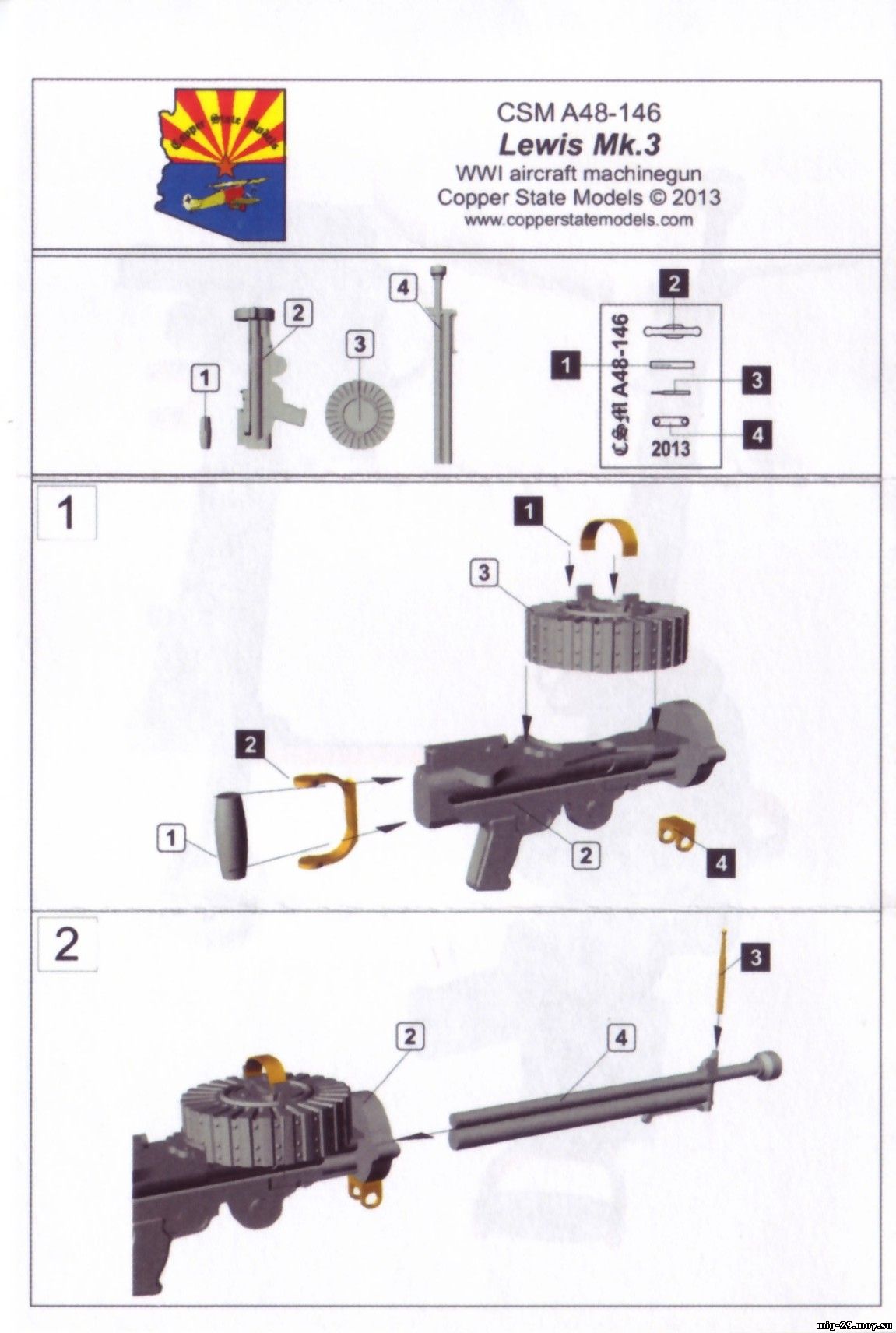 Copper State Models

CSM A48-146
Lewis Mk.3
WWI aircraft machinegun
Copper State Models © 2013
www.copperstatemodels.com

1
2
3
4

CSM A48-146
2013
2
1
3
4

1
1
3
2
1
2
4

2
3
2
4
mig-29.moy.su